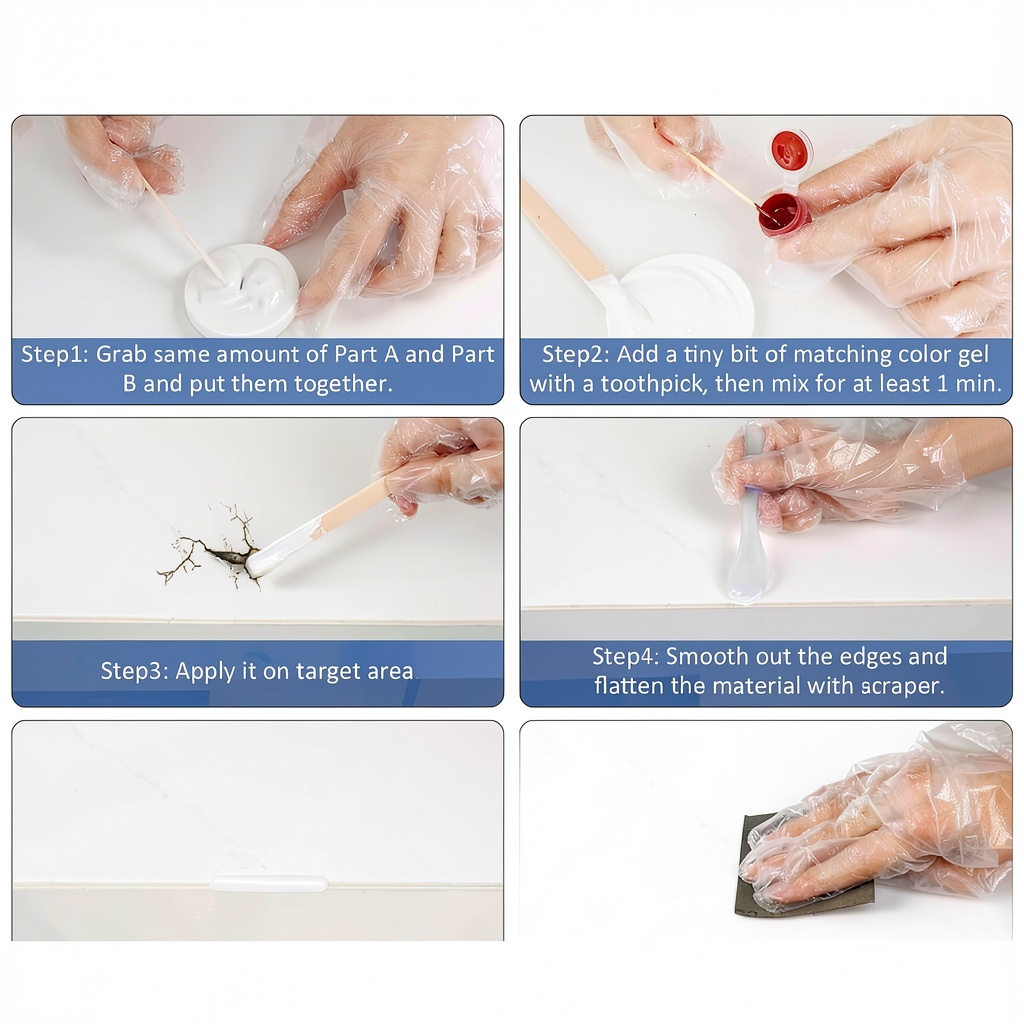 Step1: Grab same amount of Part A and Part B and put them together.

Step2: Add a tiny bit of matching color gel with a toothpick, then mix for at least 1 min.

Step3: Apply it on target area

Step4: Smooth out the edges and flatten the material with scraper.