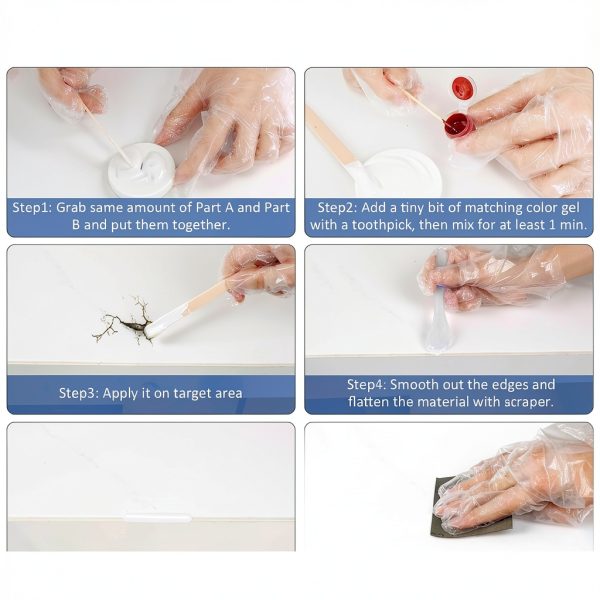 Step1: Grab same amount of Part A and Part B and put them together.

Step2: Add a tiny bit of matching color gel with a toothpick, then mix for at least 1 min.

Step3: Apply it on target area

Step4: Smooth out the edges and flatten the material with scraper.